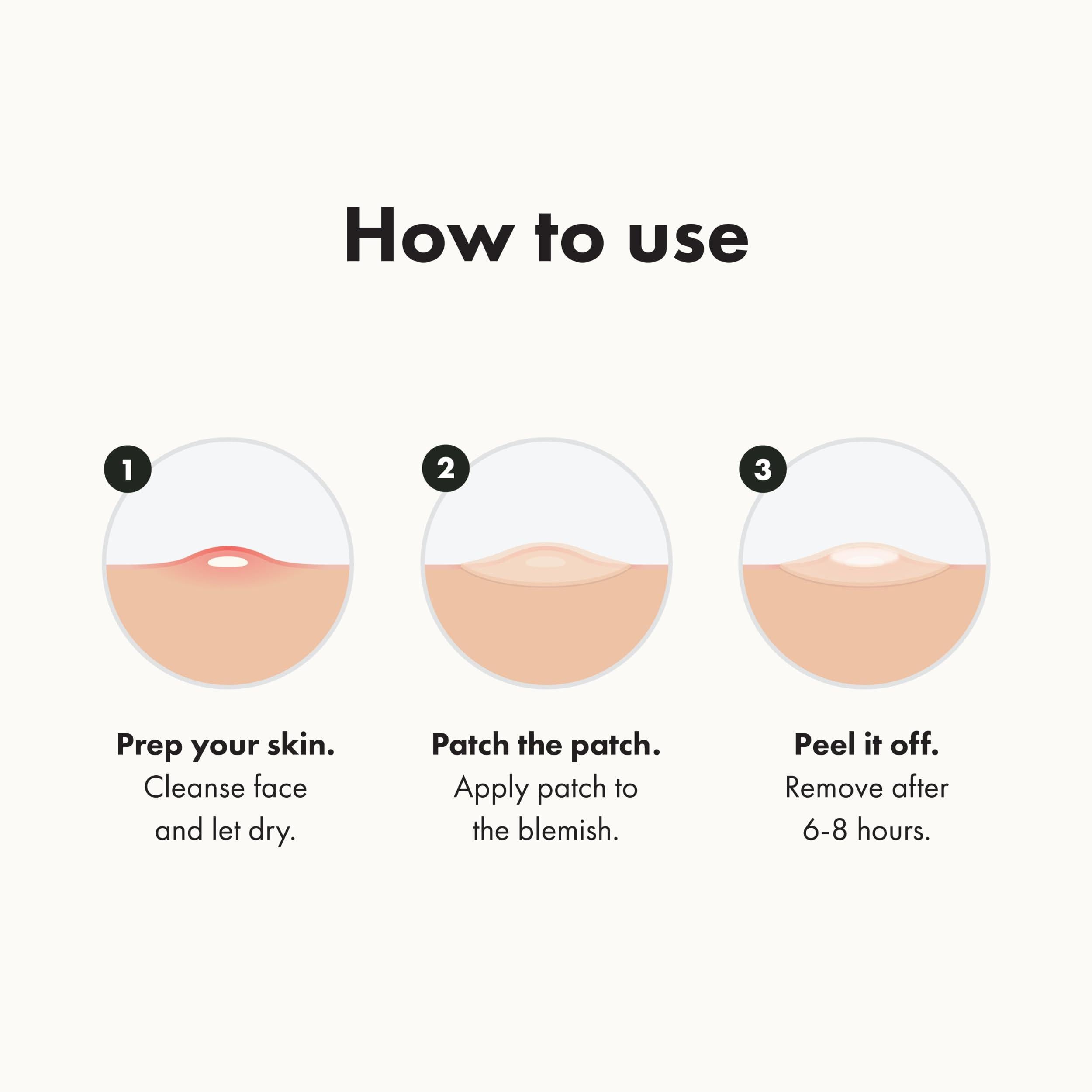 How to use

1

Prep your skin.
Cleanse face and let dry.

2

Patch the patch.
Apply patch to the blemish.

3

Peel it off.
Remove after 6-8 hours.